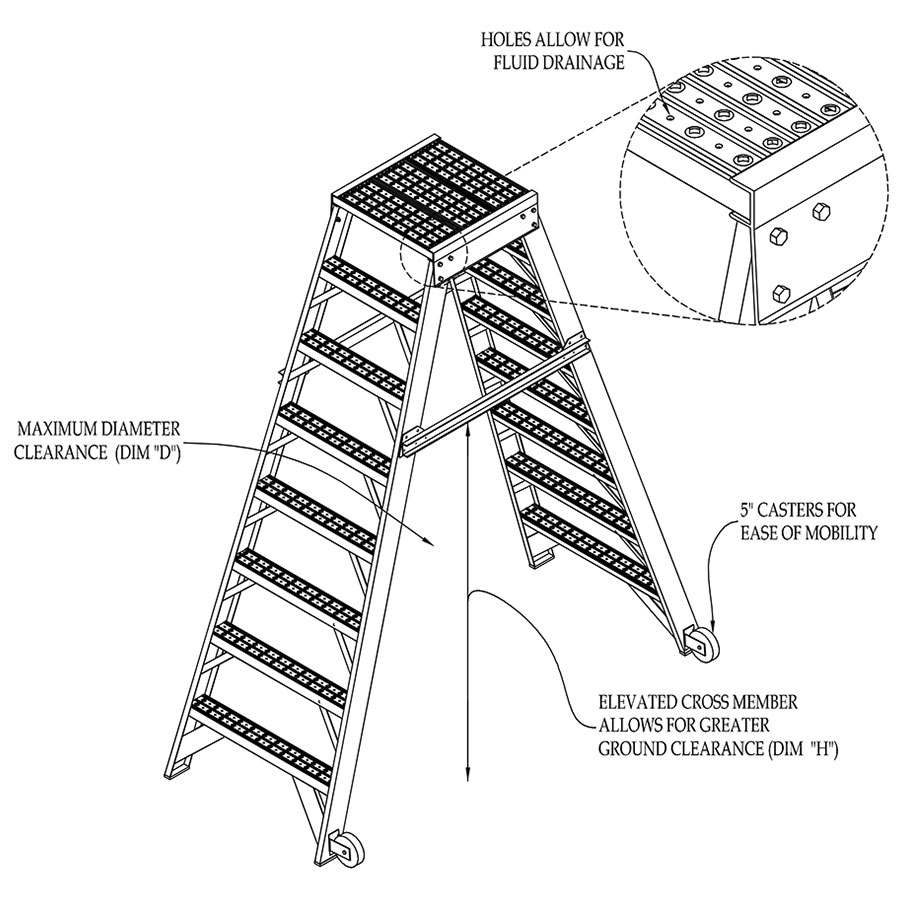 HOLES ALLOW FOR FLUID DRAINAGE

MAXIMUM DIAMETER CLEARANCE (DIM "D")

5" CASTERS FOR EASE OF MOBILITY

ELEVATED CROSS MEMBER ALLOWS FOR GREATER GROUND CLEARANCE (DIM "H")